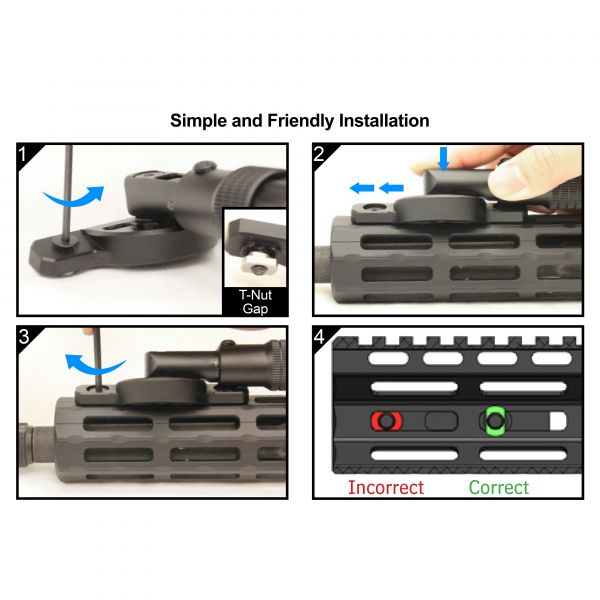 Simple and Friendly Installation

1

T-Nut Gap

2

3

4

Incorrect Correct