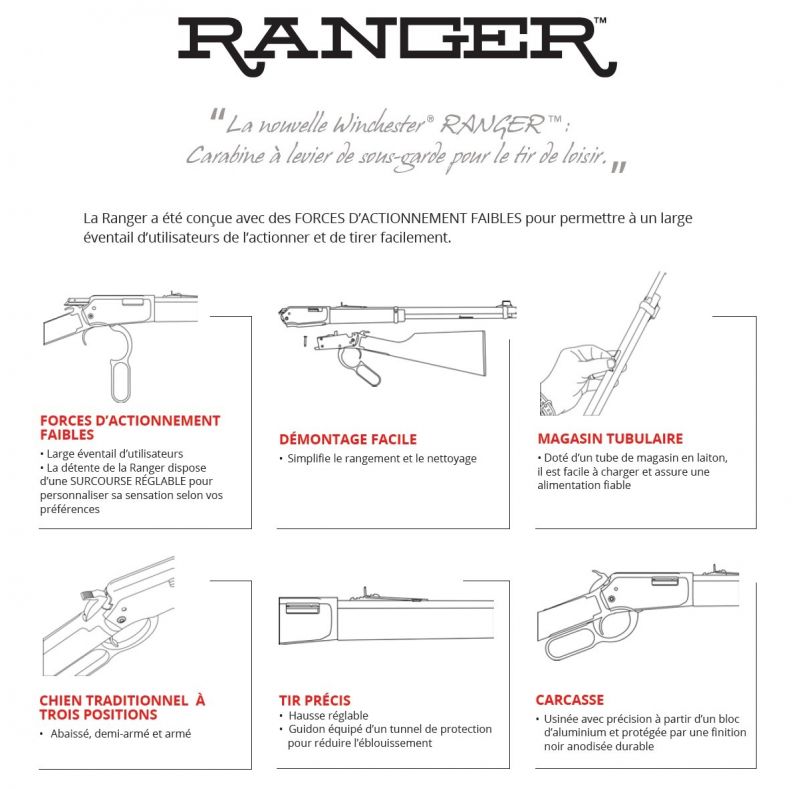 RANGER™

"La nouvelle Winchester® RANGER™ :
Carabine à levier de sous-garde pour le tir de loisir."

La Ranger a été conçue avec des FORCES D'ACTIONNEMENT FAIBLES pour permettre à un large éventail d'utilisateurs de l'actionner et de tirer facilement.

FORCES D'ACTIONNEMENT FAIBLES
• Large éventail d'utilisateurs
• La détente de la Ranger dispose d'une SURCOURSE RÉGLABLE pour personnaliser sa sensation selon vos préférences

DÉMONTAGE FACILE
• Simplifie le rangement et le nettoyage

MAGASIN TUBULAIRE
• Doté d'un tube de magasin en laiton, il est facile à charger et assure une alimentation fiable

CHIEN TRADITIONNEL À TROIS POSITIONS
• Abaissé, demi-armé et armé

TIR PRÉCIS
• Hausse réglable
• Guidon équipé d'un tunnel de protection pour réduire l'éblouissement

CARCASSE
• Usinée avec précision à partir d'un bloc d'aluminium et protégée par une finition noir anodisée durable