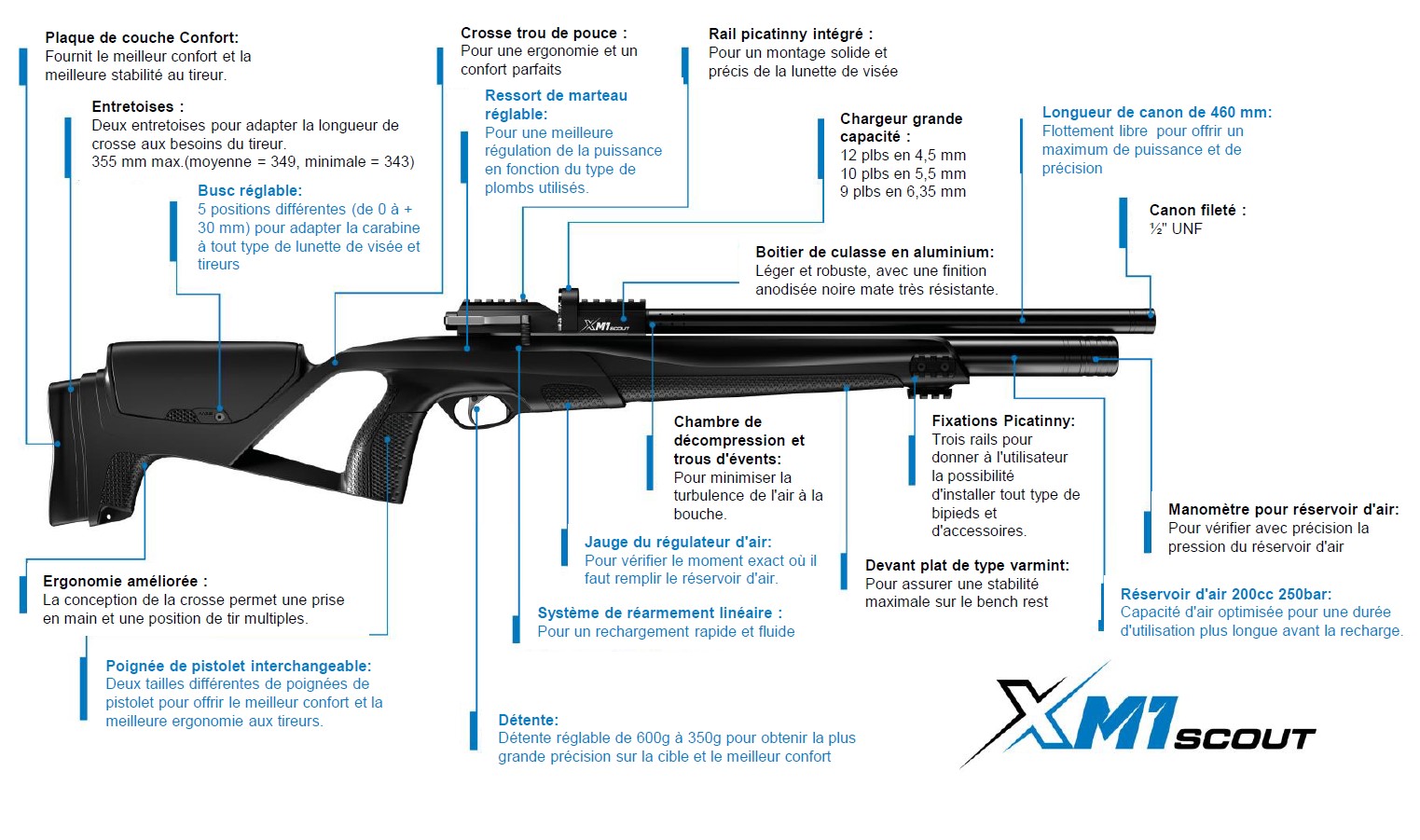 Plaque de couche Confort:
Fournit le meilleur confort et la meilleure stabilité au tireur.

Entretoises :
Deux entretoises pour adapter la longueur de crosse aux besoins du tireur.
355 mm max.(moyenne = 349, minimale = 343)

Busc réglable:
5 positions différentes (de 0 à + 30 mm) pour adapter la carabine à tout type de lunette de visée et tireurs

Crosse trou de pouce :
Pour une ergonomie et un confort parfaits

Ressort de marteau réglable:
Pour une meilleure régulation de la puissance en fonction du type de plombs utilisés.

Rail picatinny intégré :
Pour un montage solide et précis de la lunette de visée

Chargeur grande capacité :
12 plbs en 4,5 mm
10 plbs en 5,5 mm
9 plbs en 6,35 mm

Longueur de canon de 460 mm:
Flottement libre pour offrir un maximum de puissance et de précision

Canon fileté :
½" UNF

Boitier de culasse en aluminium:
Léger et robuste, avec une finition anodisée noire mate très résistante.

XM1 SCOUT

Chambre de décompression et trous d'évents:
Pour minimiser la turbulence de l'air à la bouche.

Fixations Picatinny:
Trois rails pour donner à l'utilisateur la possibilité d'installer tout type de bipieds et d'accessoires.

Manomètre pour réservoir d'air:
Pour vérifier avec précision la pression du réservoir d'air

Jauge du régulateur d'air:
Pour vérifier le moment exact où il faut remplir le réservoir d'air.

Devant plat de type varmint:
Pour assurer une stabilité maximale sur le bench rest

Réservoir d'air 200cc 250bar:
Capacité d'air optimisée pour une durée d'utilisation plus longue avant la recharge.

Ergonomie améliorée :
La conception de la crosse permet une prise en main et une position de tir multiples.

Système de réarmement linéaire :
Pour un rechargement rapide et fluide

Poignée de pistolet interchangeable:
Deux tailles différentes de poignées de pistolet pour offrir le meilleur confort et la meilleure ergonomie aux tireurs.

Détente:
Détente réglable de 600g à 350g pour obtenir la plus grande précision sur la cible et le meilleur confort

XM1 SCOUT