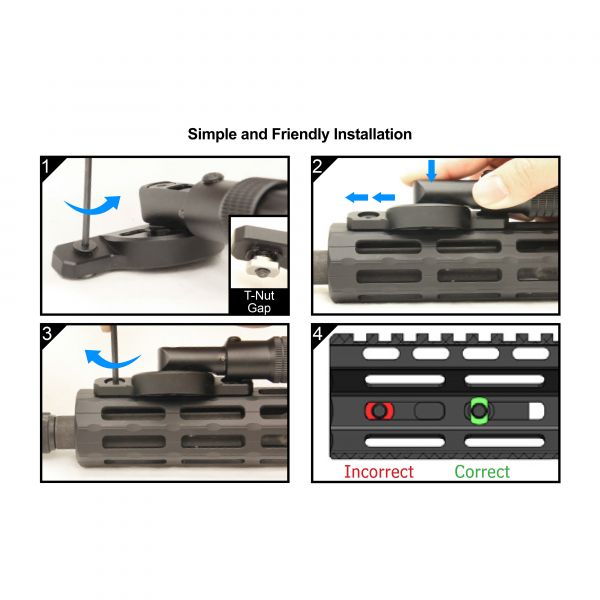 Simple and Friendly Installation

1

T-Nut Gap

2

3

4

Incorrect

Correct