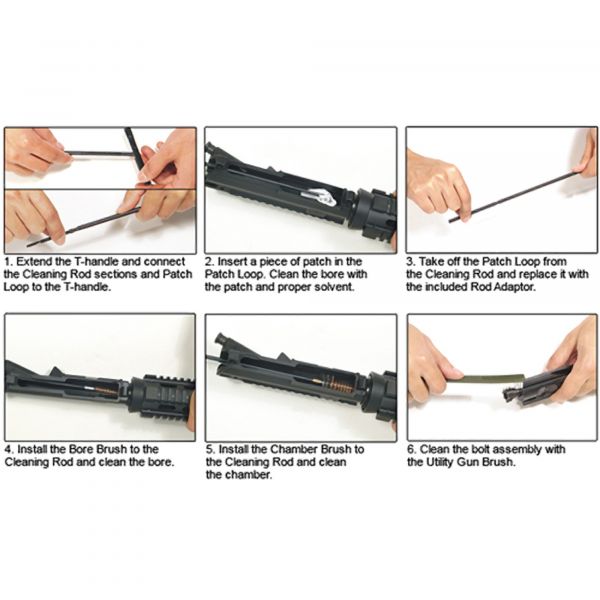 1. Extend the T-handle and connect the Cleaning Rod sections and Patch Loop to the T-handle.

2. Insert a piece of patch in the Patch Loop. Clean the bore with the patch and proper solvent.

3. Take off the Patch Loop from the Cleaning Rod and replace it with the included Rod Adaptor.

4. Install the Bore Brush to the Cleaning Rod and clean the bore.

5. Install the Chamber Brush to the Cleaning Rod and clean the chamber.

6. Clean the bolt assembly with the Utility Gun Brush.