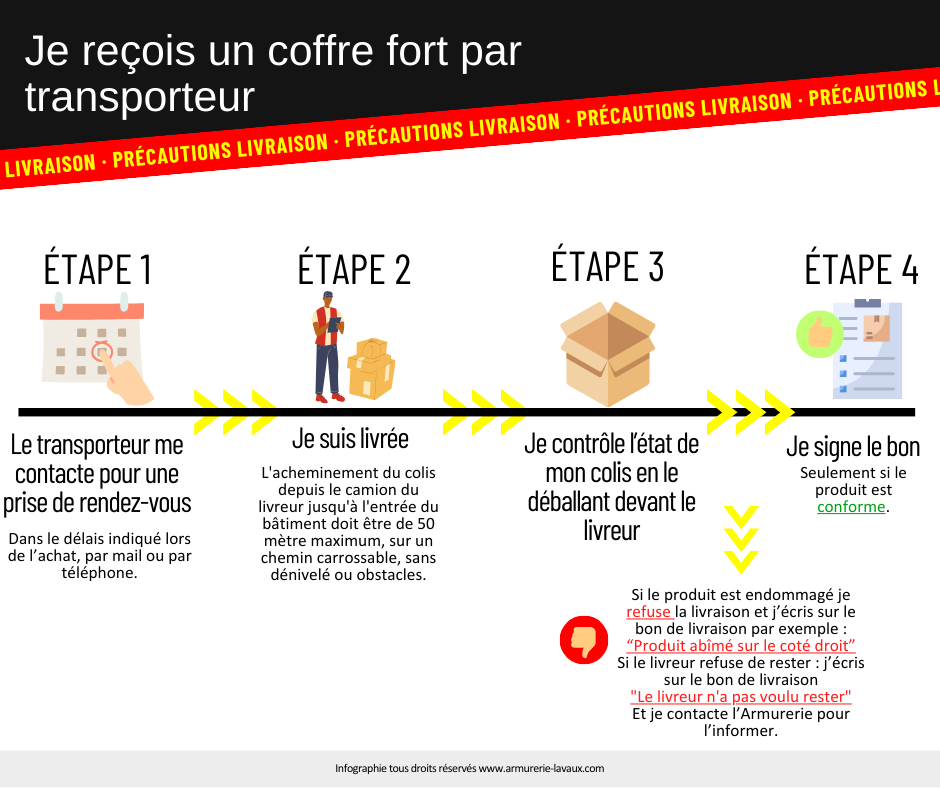 Je reçois un coffre fort par transporteur

LIVRAISON · PRÉCAUTIONS LIVRAISON · PRÉCAUTIONS LIVRAISON · PRÉCAUTIONS LIVRAISON · PRÉCAUTIONS L

ÉTAPE 1

Le transporteur me contacte pour une prise de rendez-vous

Dans le délais indiqué lors de l'achat, par mail ou par téléphone.

ÉTAPE 2

Je suis livrée

L'acheminement du colis depuis le camion du livreur jusqu'à l'entrée du bâtiment doit être de 50 mètre maximum, sur un chemin carrossable, sans dénivelé ou obstacles.

ÉTAPE 3

Je contrôle l'état de mon colis en le déballant devant le livreur

Si le produit est endommagé je refuse la livraison et j'écris sur le bon de livraison par exemple : "Produit abîmé sur le coté droit"
Si le livreur refuse de rester : j'écris sur le bon de livraison
"Le livreur n'a pas voulu rester"
Et je contacte l'Armurerie pour l'informer.

ÉTAPE 4

Je signe le bon

Seulement si le produit est conforme.

Infographie tous droits réservés www.armurerie-lavaux.com